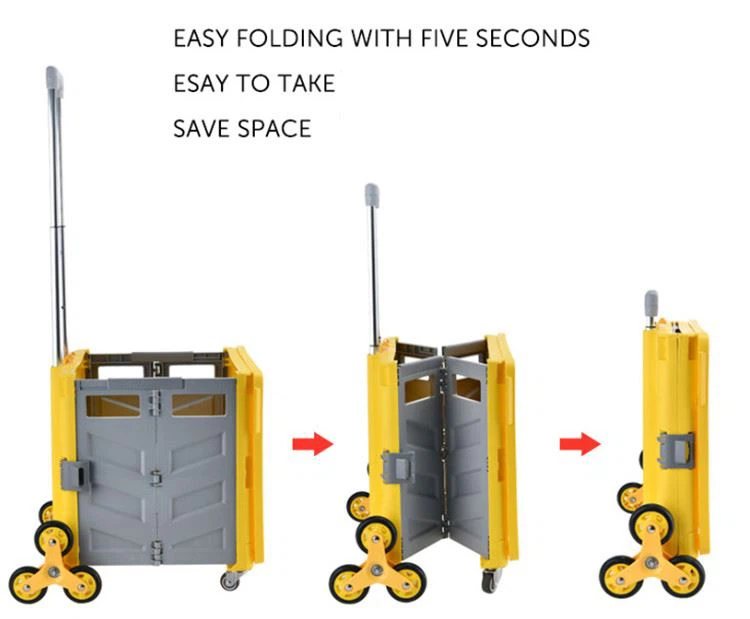 EASY FOLDING WITH FIVE SECONDS
ESAY TO TAKE
SAVE SPACE